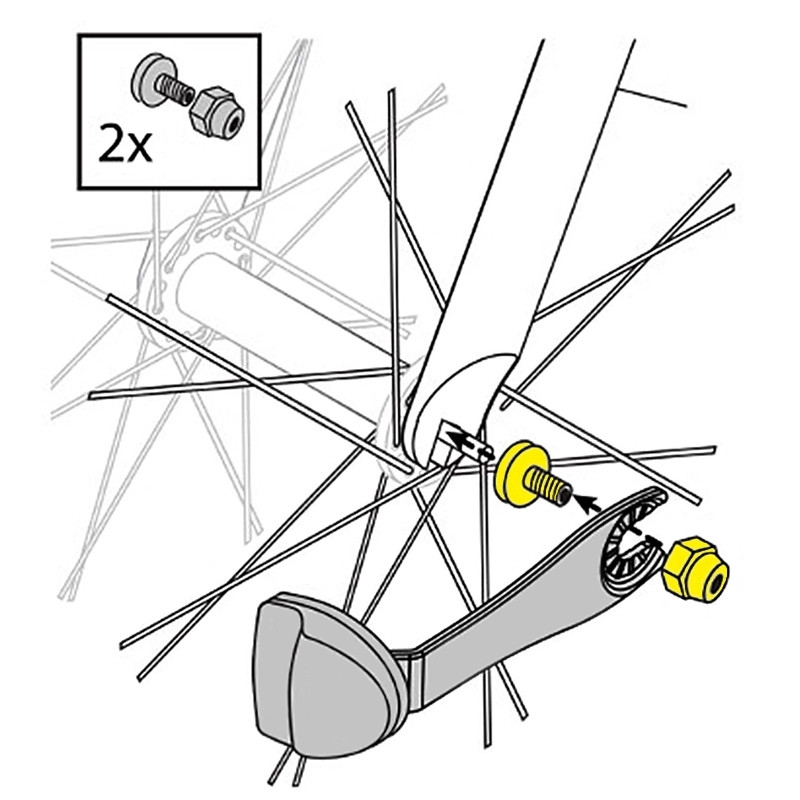 2x